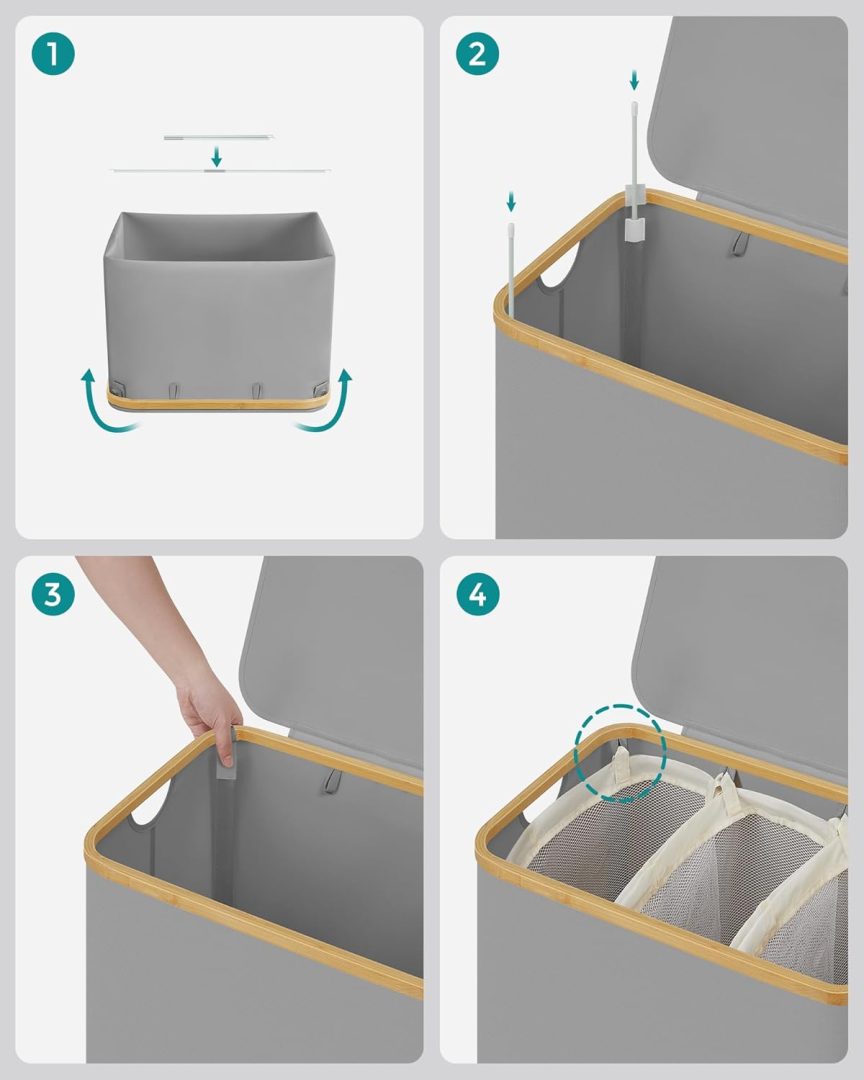 1

2

3

4