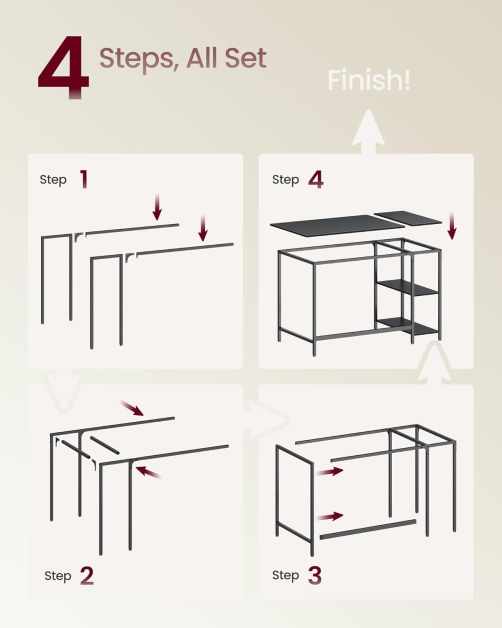 4 Steps, All Set

Finish!

Step 1

Step 4

Step 2

Step 3