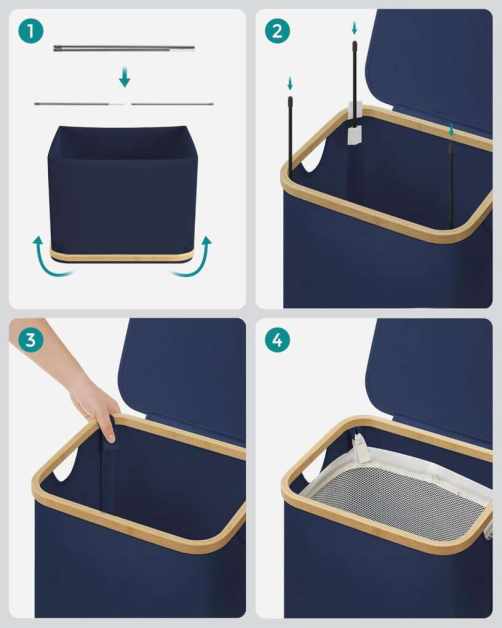 1

2

3

4