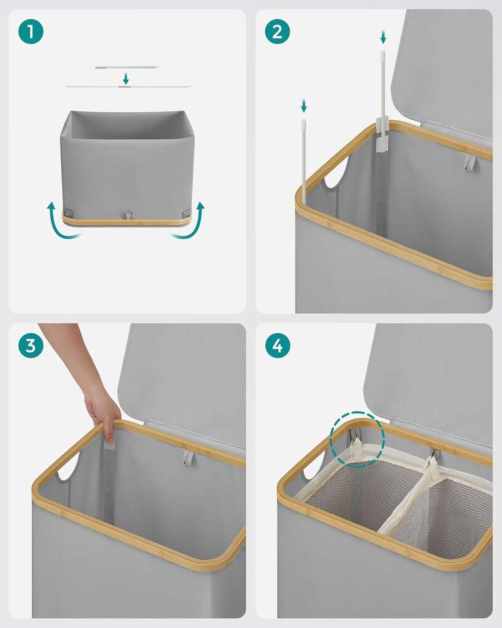 1

2

3

4