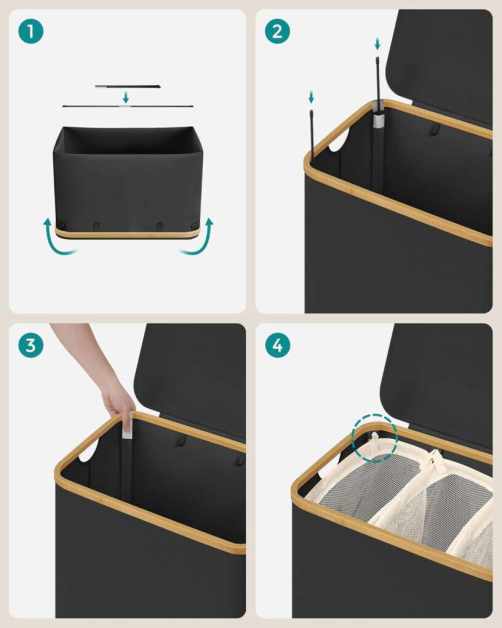 1

2

3

4